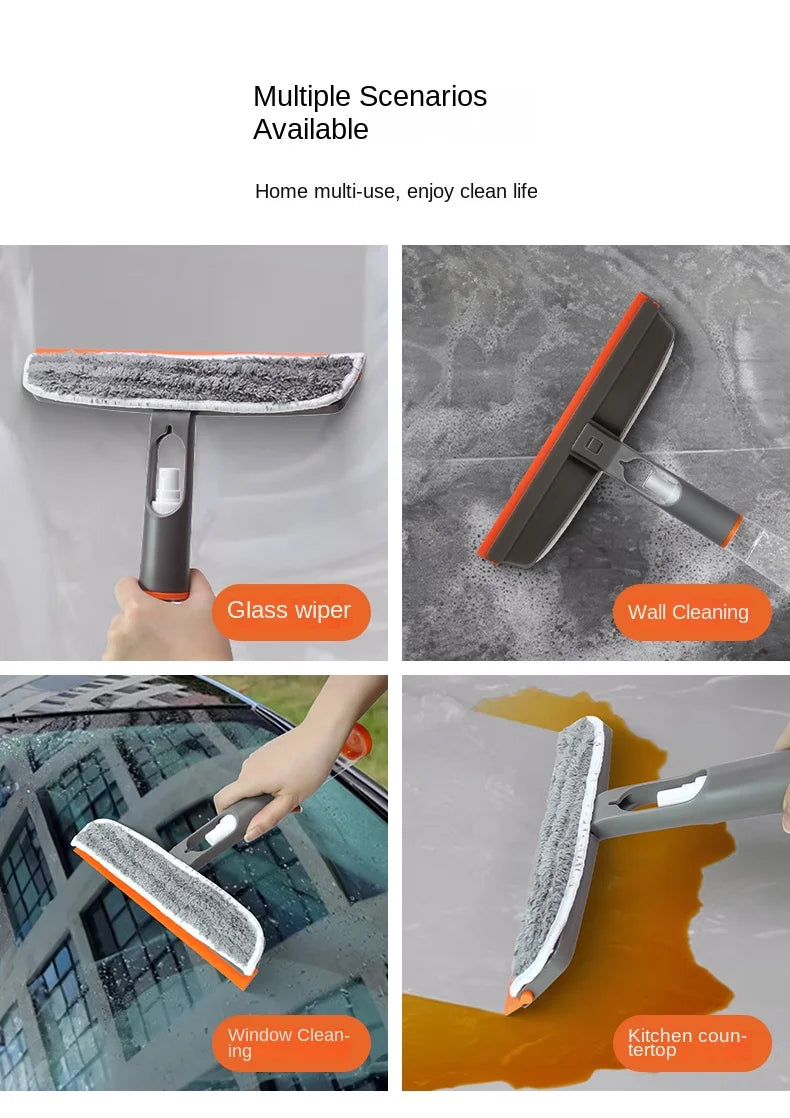 Multiple Scenarios Available

Home multi-use, enjoy clean life

Glass wiper

Wall Cleaning

Window Cleaning

Kitchen countertop