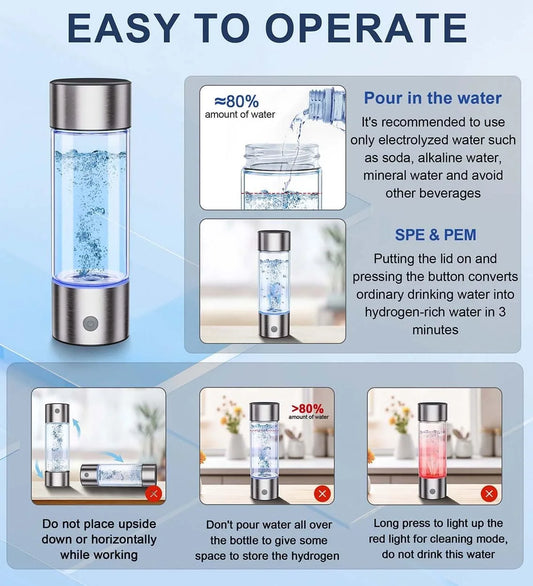 EASY TO OPERATE

≈80%
amount of water

Pour in the water

It's recommended to use only electrolyzed water such as soda, alkaline water, mineral water and avoid other beverages

SPE & PEM

Putting the lid on and pressing the button converts ordinary drinking water into hydrogen-rich water in 3 minutes

>80%
amount of water

Do not place upside down or horizontally while working

Don't pour water all over the bottle to give some space to store the hydrogen

Long press to light up the red light for cleaning mode, do not drink this water