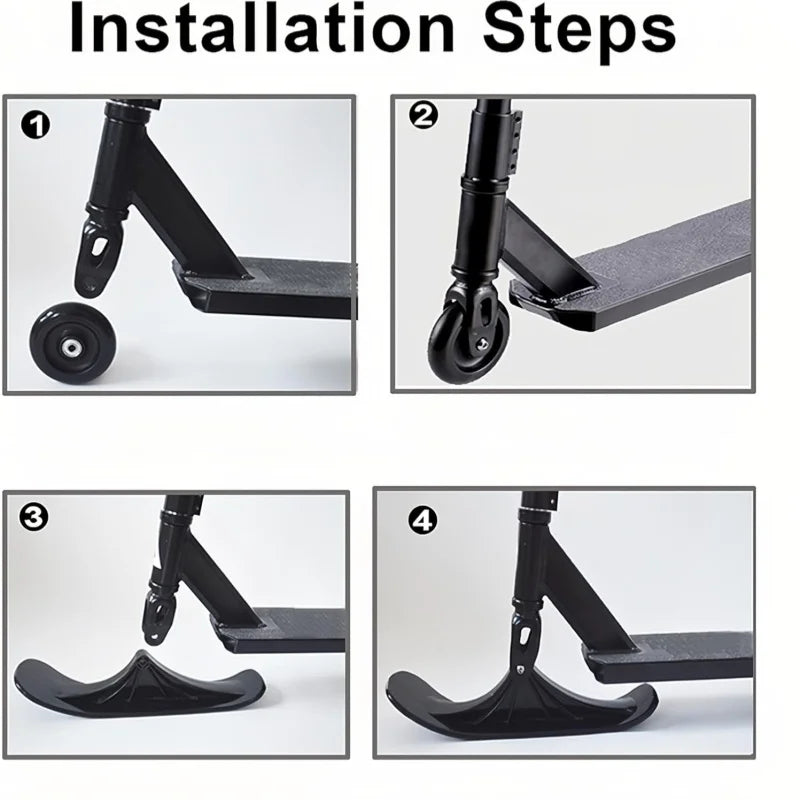 Installation Steps

1

2

3

4