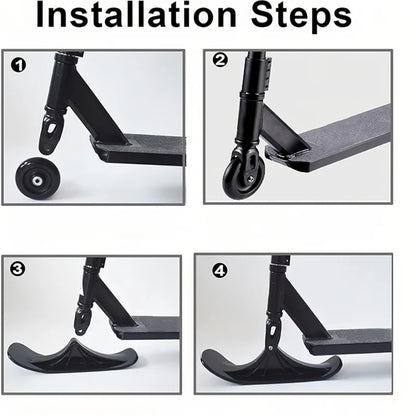 Installation Steps

1

2

3

4