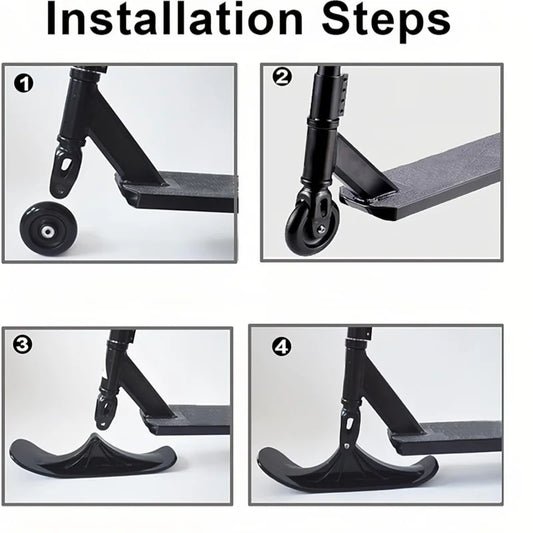 Installation Steps

1

2

3

4